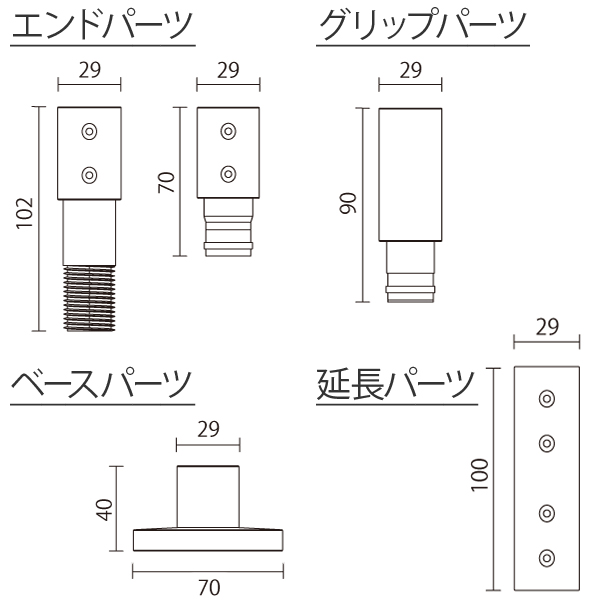 エンドパーツ

29

102

29

70

グリップパーツ

29

90

ベースパーツ

29

40

70

延長パーツ

29

100