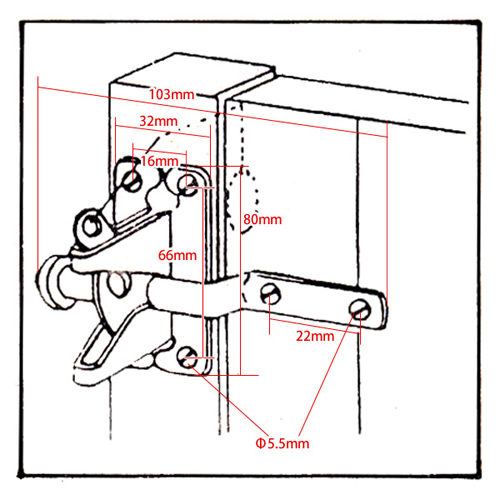 103mm
32mm
16mm
80mm
66mm
22mm
Φ5.5mm