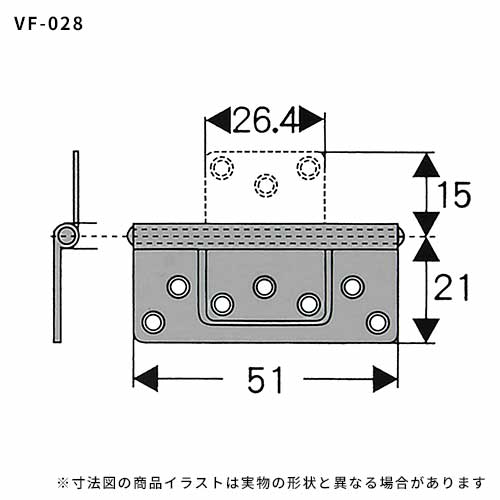 VF-028

26.4

15

21

51

※寸法図の商品イラストは実物の形状と異なる場合があります