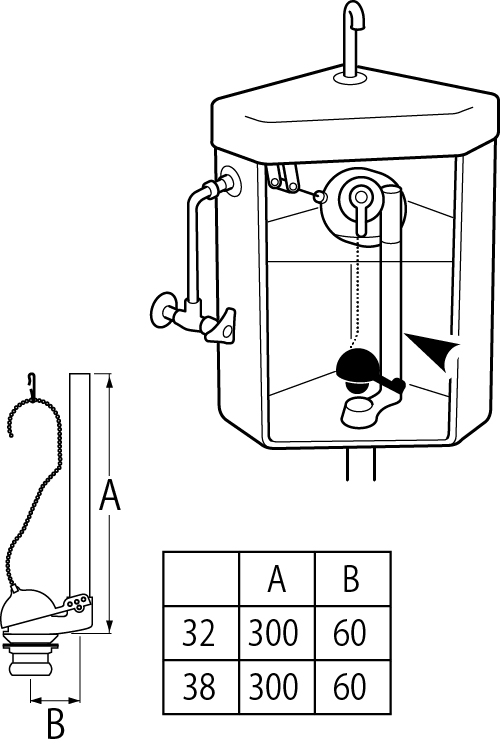 A

B

|  | A | B |
|---|---|---|
| 32 | 300 | 60 |
| 38 | 300 | 60 |